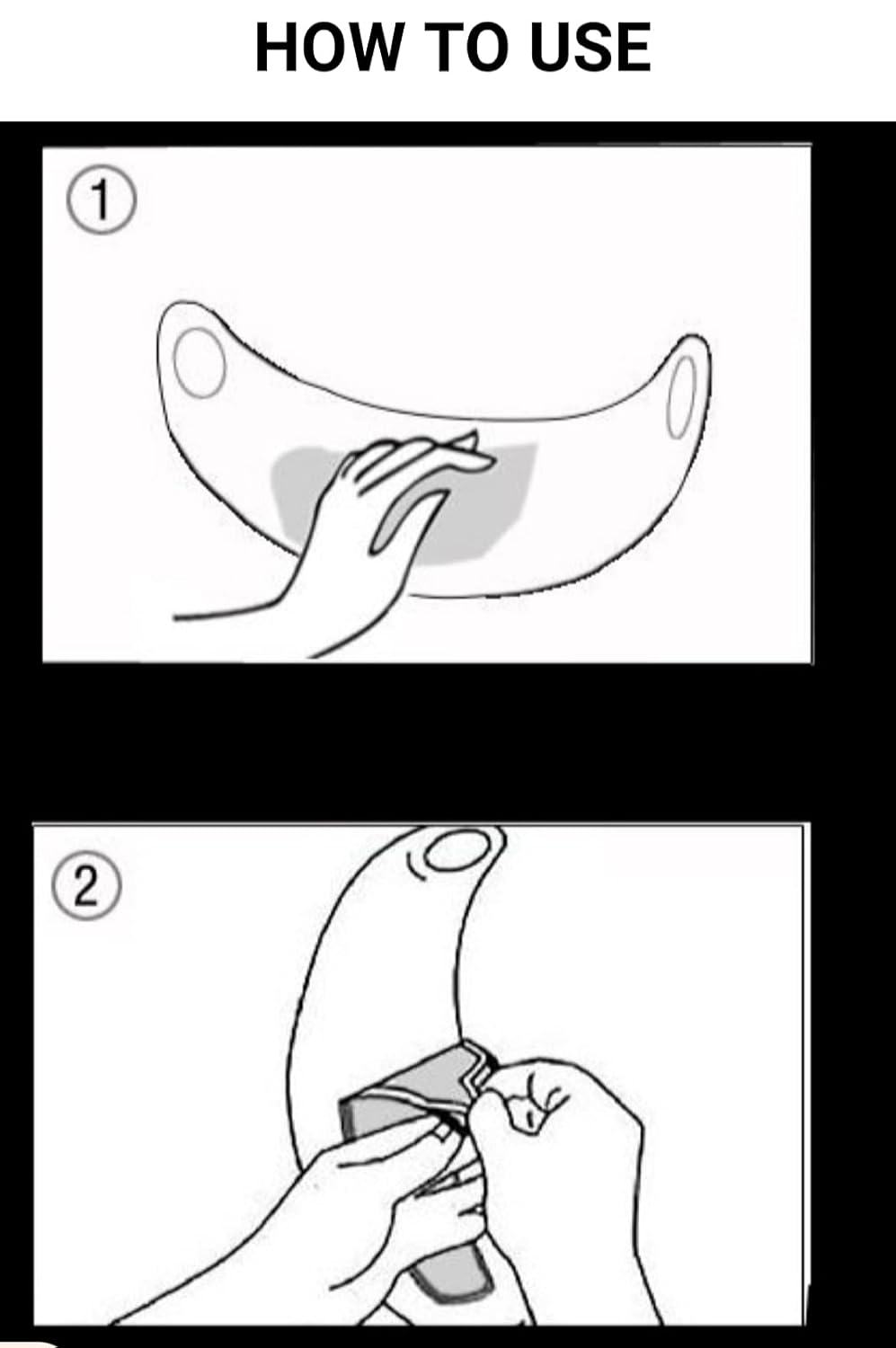 HOW TO USE

①

②