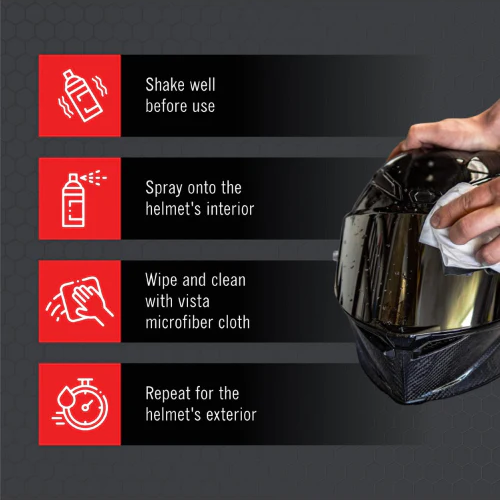 Shake well before use

Spray onto the helmet's interior

Wipe and clean with vista microfiber cloth

Repeat for the helmet's exterior